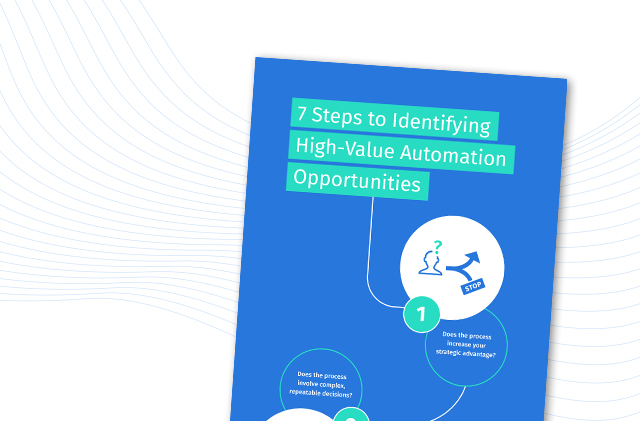 7 Steps to Identifying High-Value Automation Opportunities

?

STOP

1

Does the process increase your strategic advantage?

Does the process involve complex, repeatable decisions?